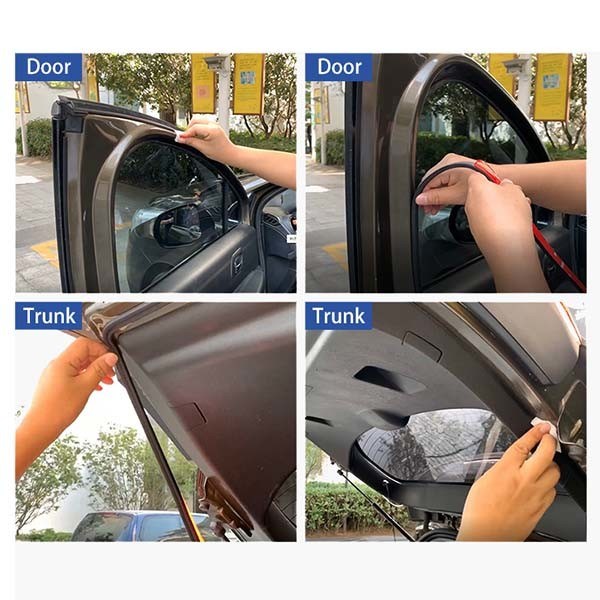 Door

Door

Trunk

Trunk